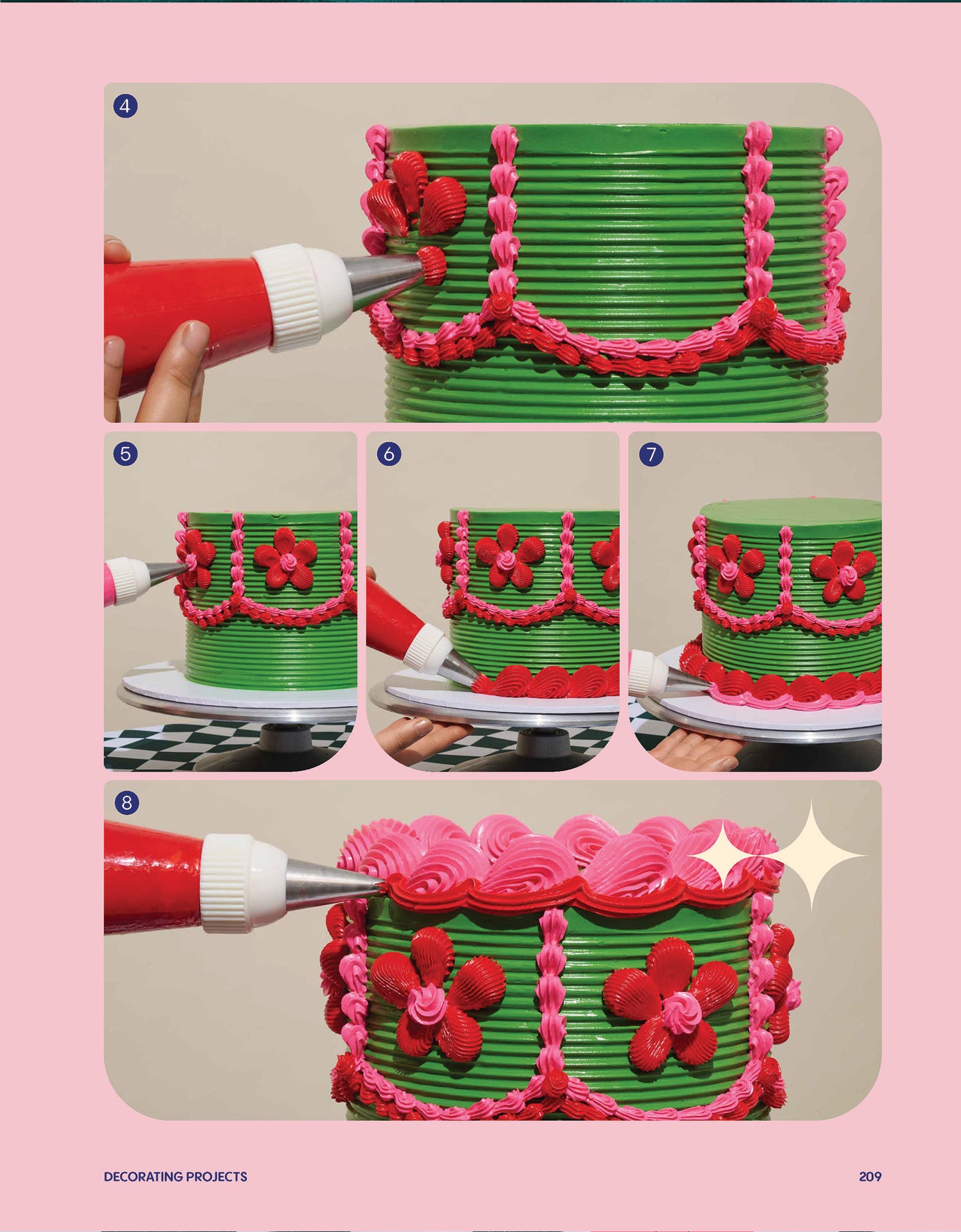 4

5

6

7

8

DECORATING PROJECTS

209